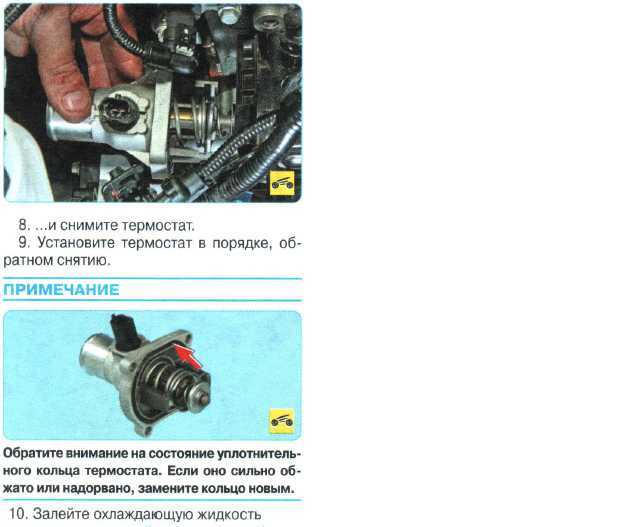 8. ...и снимите термостат.

9. Установите термостат в порядке, обратном снятию.

ПРИМЕЧАНИЕ

Обратите внимание на состояние уплотнительного кольца термостата. Если оно сильно обжато или надорвано, замените кольцо новым.

10. Залейте охлаждающую жидкость