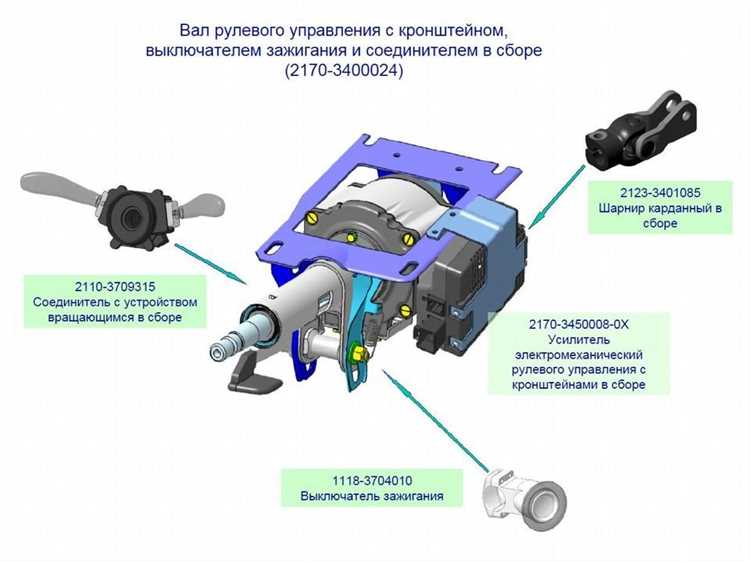 Вал рулевого управления с кронштейном, выключателем зажигания и соединителем в сборе (2170-3400024)

2123-3401085
Шарнир карданный в сборе

2110-3709315
Соединитель с устройством вращающимся в сборе

2170-3450008-0X
Усилитель электромеханический рулевого управления с кронштейнами в сборе

1118-3704010
Выключатель зажигания