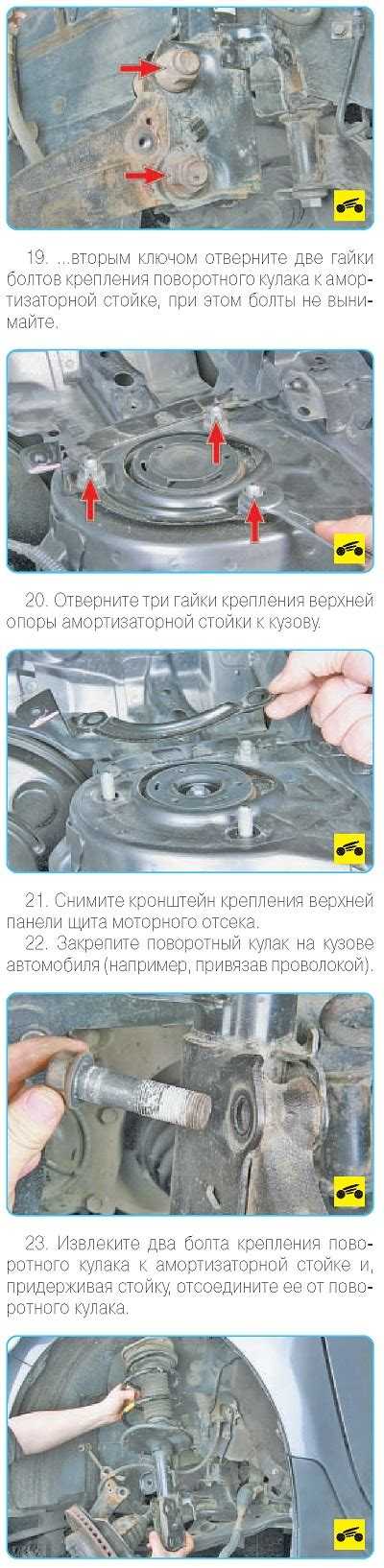 19. ...вторым ключом отверните две гайки болтов крепления поворотного кулака к амортизаторной стойке, при этом болты не вынимайте.

20. Отверните три гайки крепления верхней опоры амортизаторной стойки к кузову.

21. Снимите кронштейн крепления верхней панели щита моторного отсека.

22. Закрепите поворотный кулак на кузове автомобиля (например, привязав проволокой).

23. Извлеките два болта крепления поворотного кулака к амортизаторной стойке и, придерживая стойку, отсоедините ее от поворотного кулака.