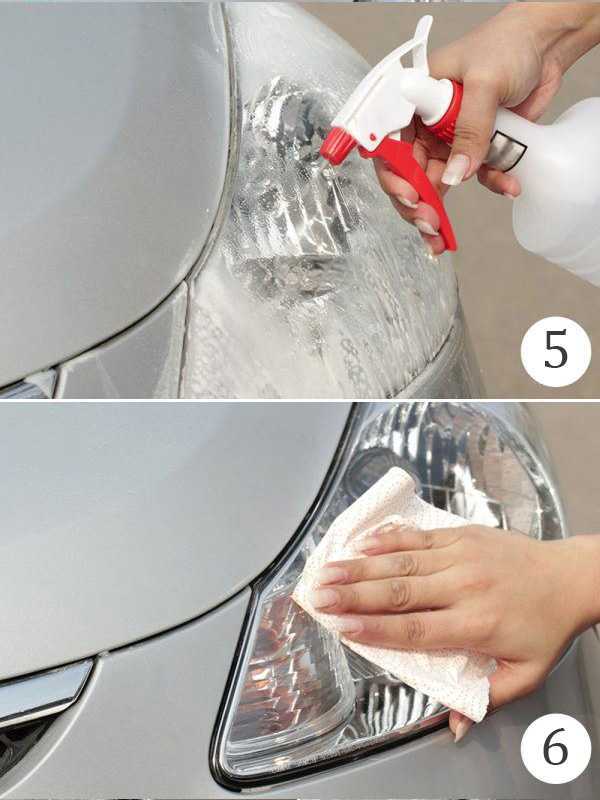 5

6