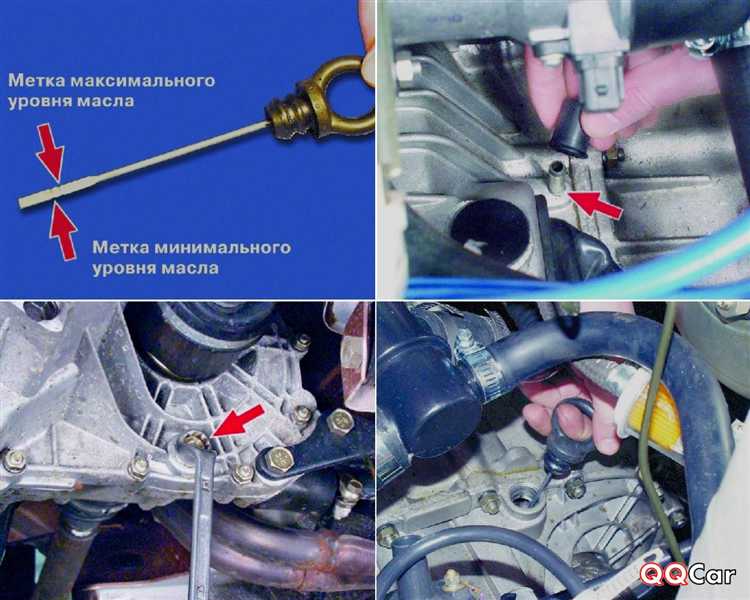 Метка максимального уровня масла

Метка минимального уровня масла

QQCar