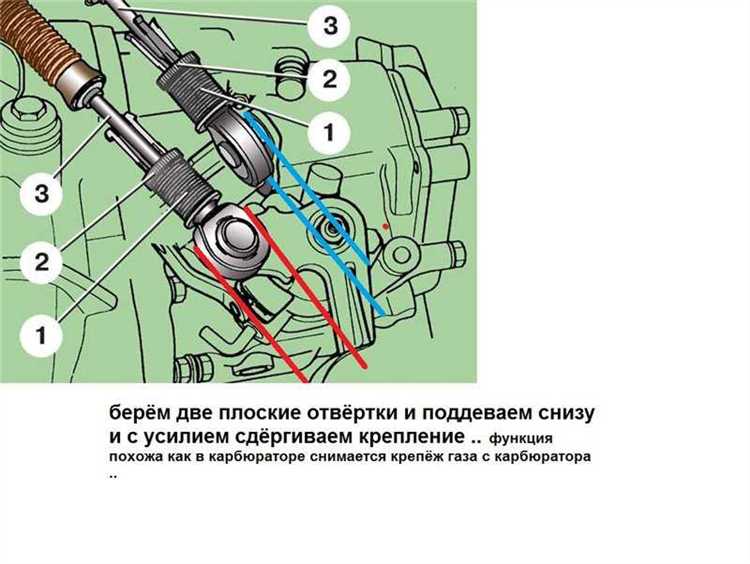 3
2
1
3
2
1

берём две плоские отвёртки и поддеваем снизу и с усилием сдёргиваем крепление .. функция похожа как в карбюраторе снимается крепёж газа с карбюратора ..