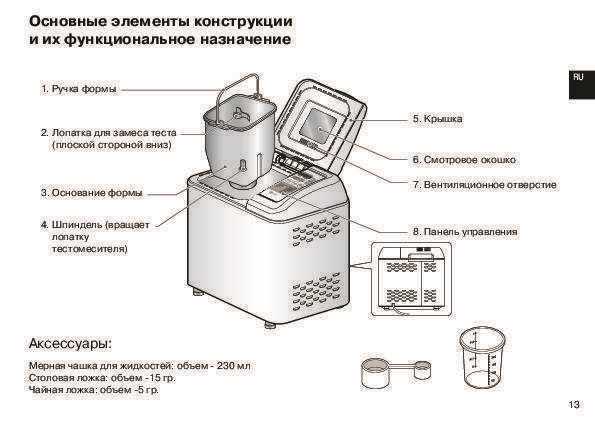 Основные элементы конструкции и их функциональное назначение

RU

1. Ручка формы

2. Лопатка для замеса теста (плоской стороной вниз)

3. Основание формы

4. Шпиндель (вращает лопатку тестомесителя)

5. Крышка

6. Смотровое окошко

7. Вентиляционное отверстие

8. Панель управления

Аксессуары:

Мерная чашка для жидкостей: объем - 230 мл
Столовая ложка: объем -15 гр.
Чайная ложка: объем -5 гр.

13